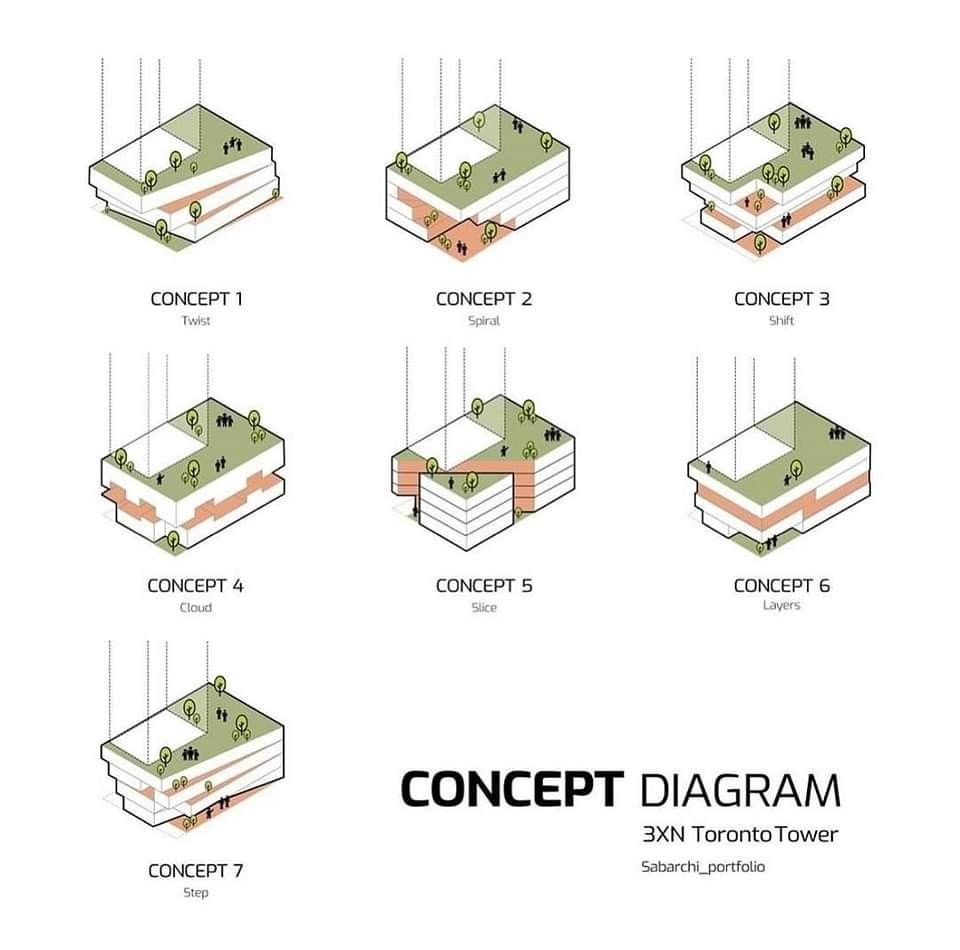 CONCEPT 1
Twist

CONCEPT 2
Spiral

CONCEPT 3
Shift

CONCEPT 4
Cloud

CONCEPT 5
Slice

CONCEPT 6
Layers

CONCEPT 7
Step

CONCEPT DIAGRAM
3XN Toronto Tower
Sabarchi_portfolio